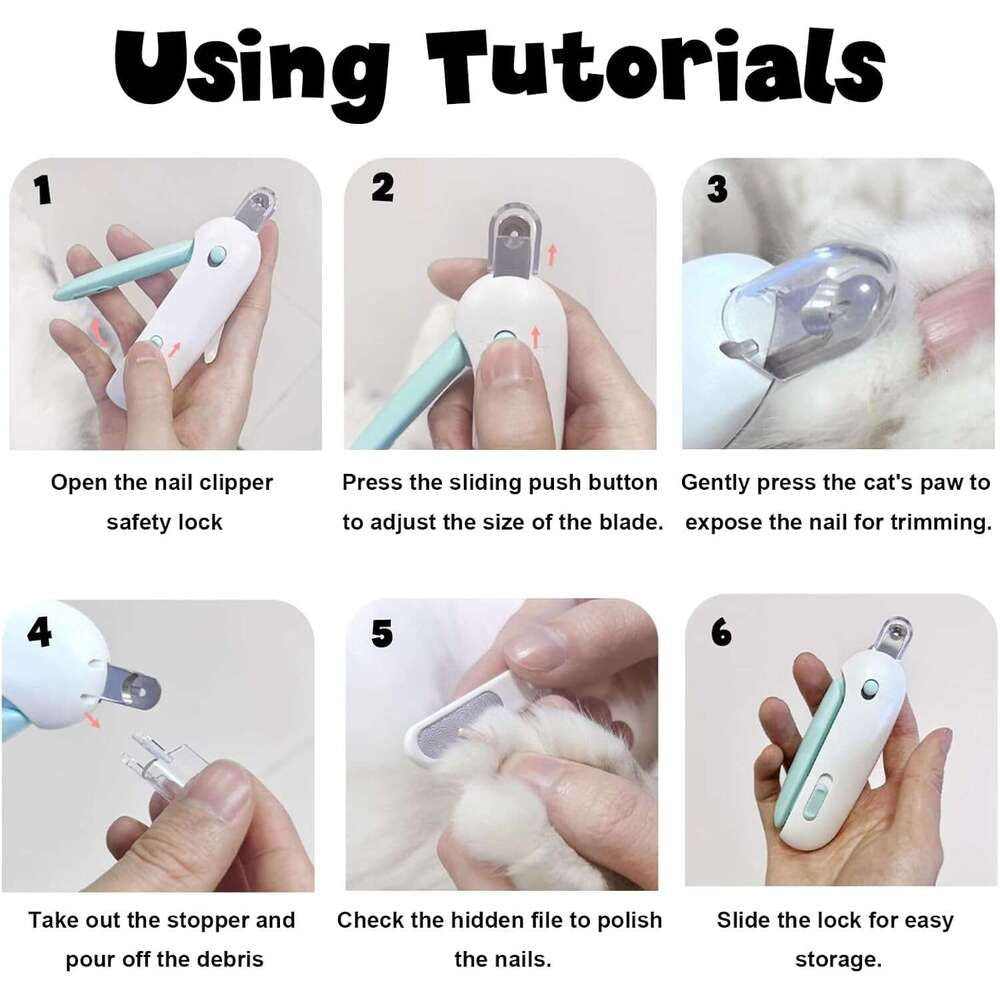 Using Tutorials

1

Open the nail clipper safety lock

2

Press the sliding push button to adjust the size of the blade.

3

Gently press the cat's paw to expose the nail for trimming.

4

Take out the stopper and pour off the debris

5

Check the hidden file to polish the nails.

6

Slide the lock for easy storage.